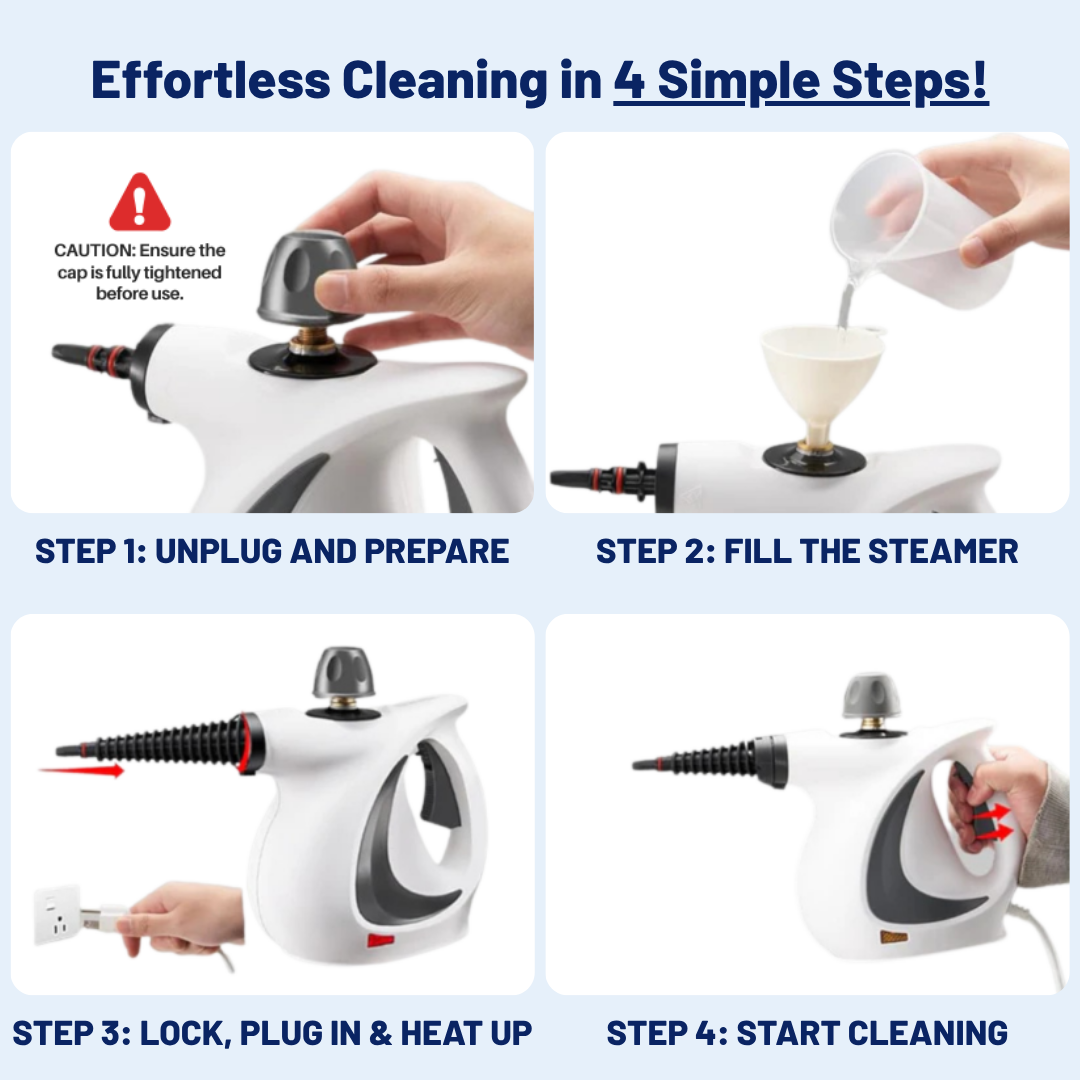 Effortless Cleaning in 4 Simple Steps!

CAUTION: Ensure the cap is fully tightened before use.

STEP 1: UNPLUG AND PREPARE

STEP 2: FILL THE STEAMER

STEP 3: LOCK, PLUG IN & HEAT UP

STEP 4: START CLEANING