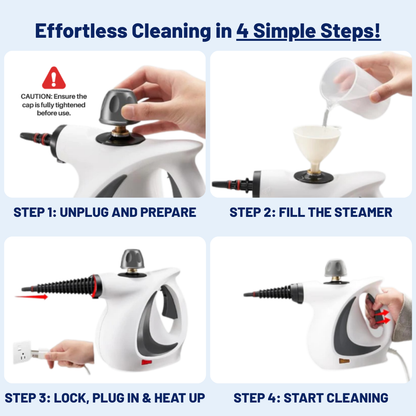 Effortless Cleaning in 4 Simple Steps!

CAUTION: Ensure the cap is fully tightened before use.

STEP 1: UNPLUG AND PREPARE

STEP 2: FILL THE STEAMER

STEP 3: LOCK, PLUG IN & HEAT UP

STEP 4: START CLEANING